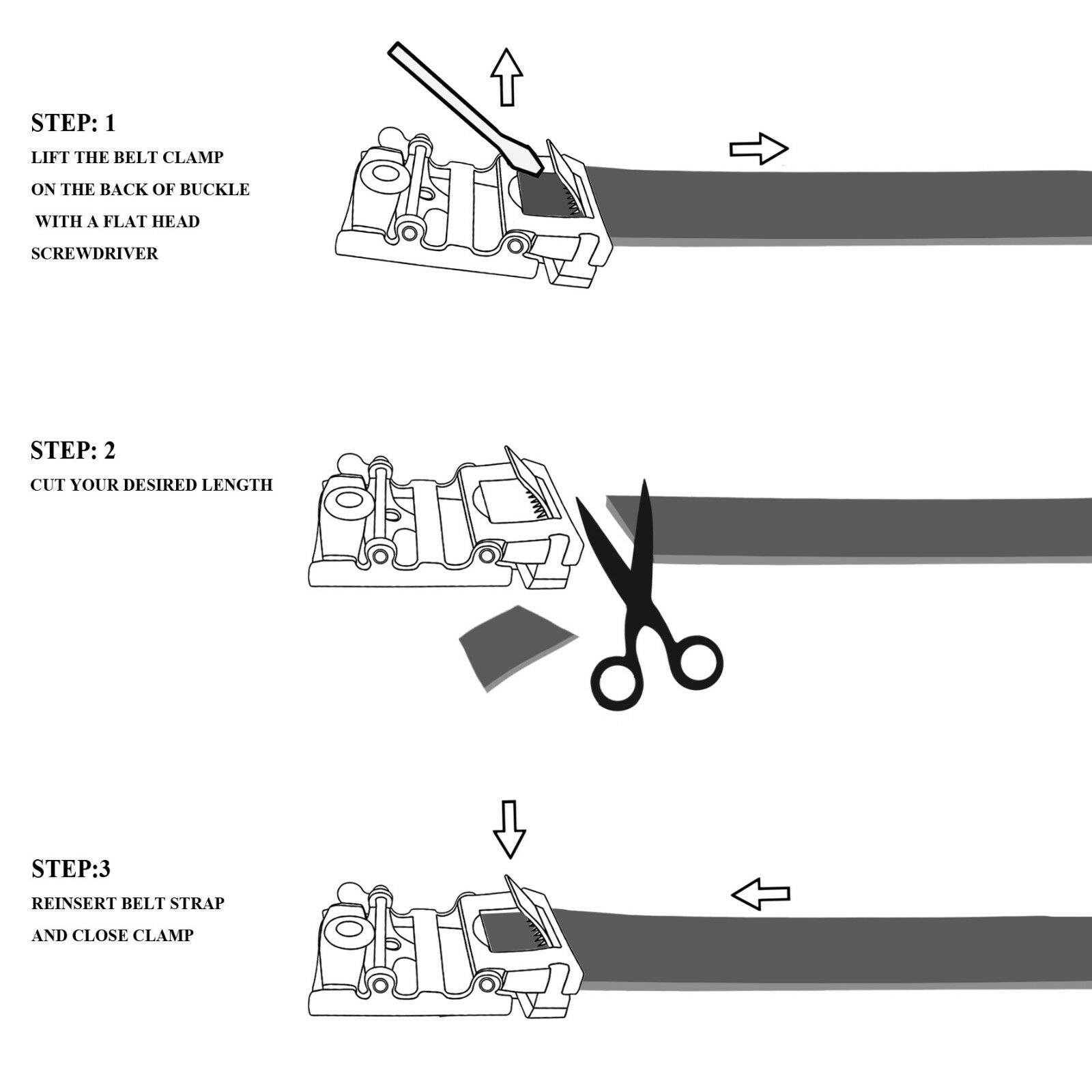 STEP: 1
LIFT THE BELT CLAMP
ON THE BACK OF BUCKLE
WITH A FLAT HEAD
SCREWDRIVER

STEP: 2
CUT YOUR DESIRED LENGTH

STEP:3
REINSERT BELT STRAP
AND CLOSE CLAMP